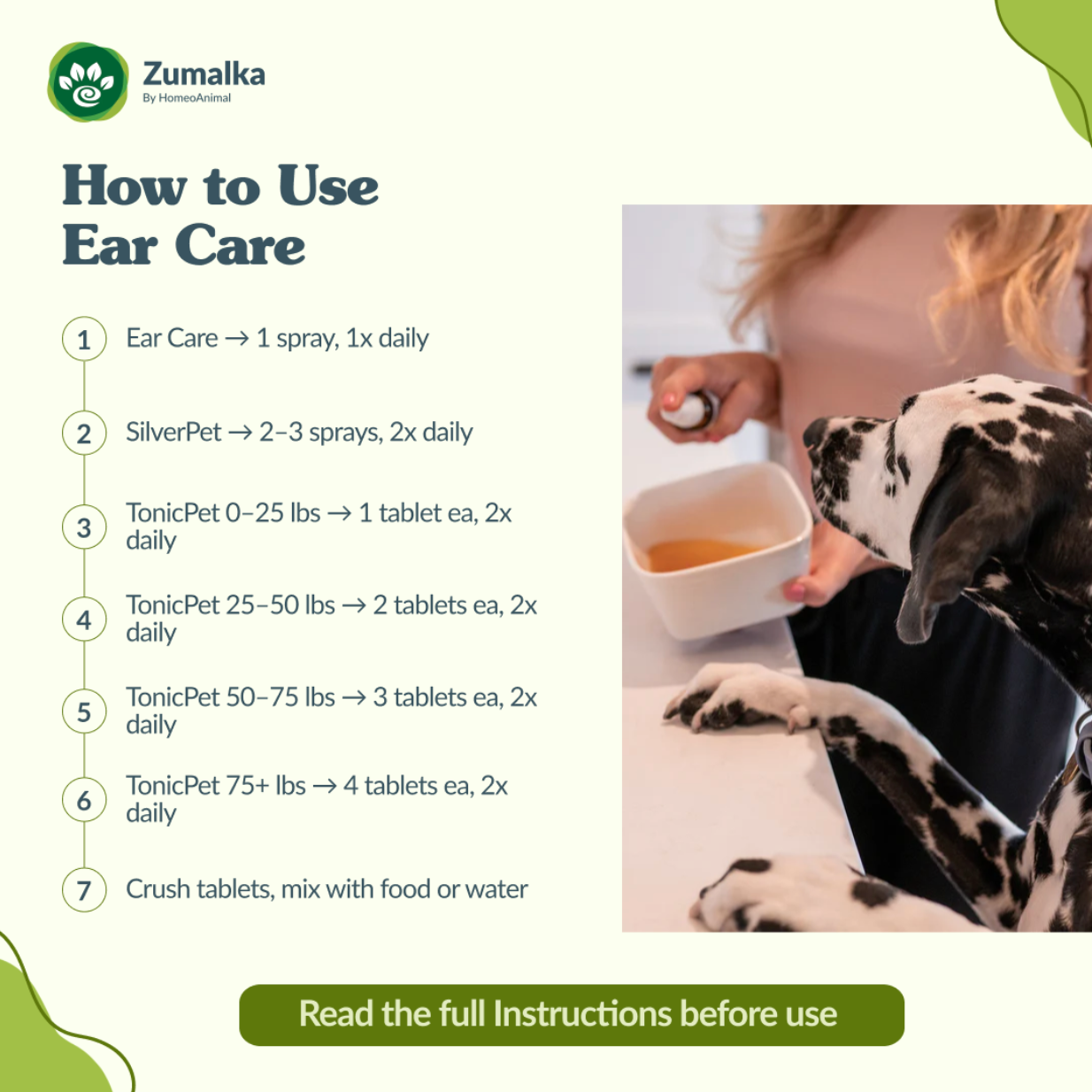 Zumalka
By HomeoAnimal

How to Use Ear Care

1 Ear Care → 1 spray, 1x daily

2 SilverPet → 2–3 sprays, 2x daily

3 TonicPet 0–25 lbs → 1 tablet ea, 2x daily

4 TonicPet 25–50 lbs → 2 tablets ea, 2x daily

5 TonicPet 50–75 lbs → 3 tablets ea, 2x daily

6 TonicPet 75+ lbs → 4 tablets ea, 2x daily

7 Crush tablets, mix with food or water

Read the full Instructions before use