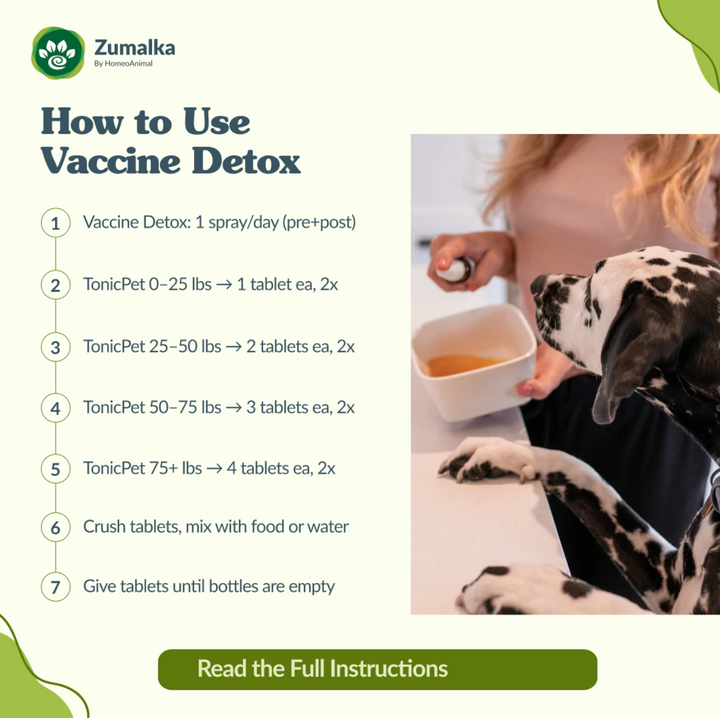 Zumalka
By HomeoAnimal

How to Use Vaccine Detox

1 Vaccine Detox: 1 spray/day (pre+post)

2 TonicPet 0–25 lbs → 1 tablet ea, 2x

3 TonicPet 25–50 lbs → 2 tablets ea, 2x

4 TonicPet 50–75 lbs → 3 tablets ea, 2x

5 TonicPet 75+ lbs → 4 tablets ea, 2x

6 Crush tablets, mix with food or water

7 Give tablets until bottles are empty

Read the Full Instructions