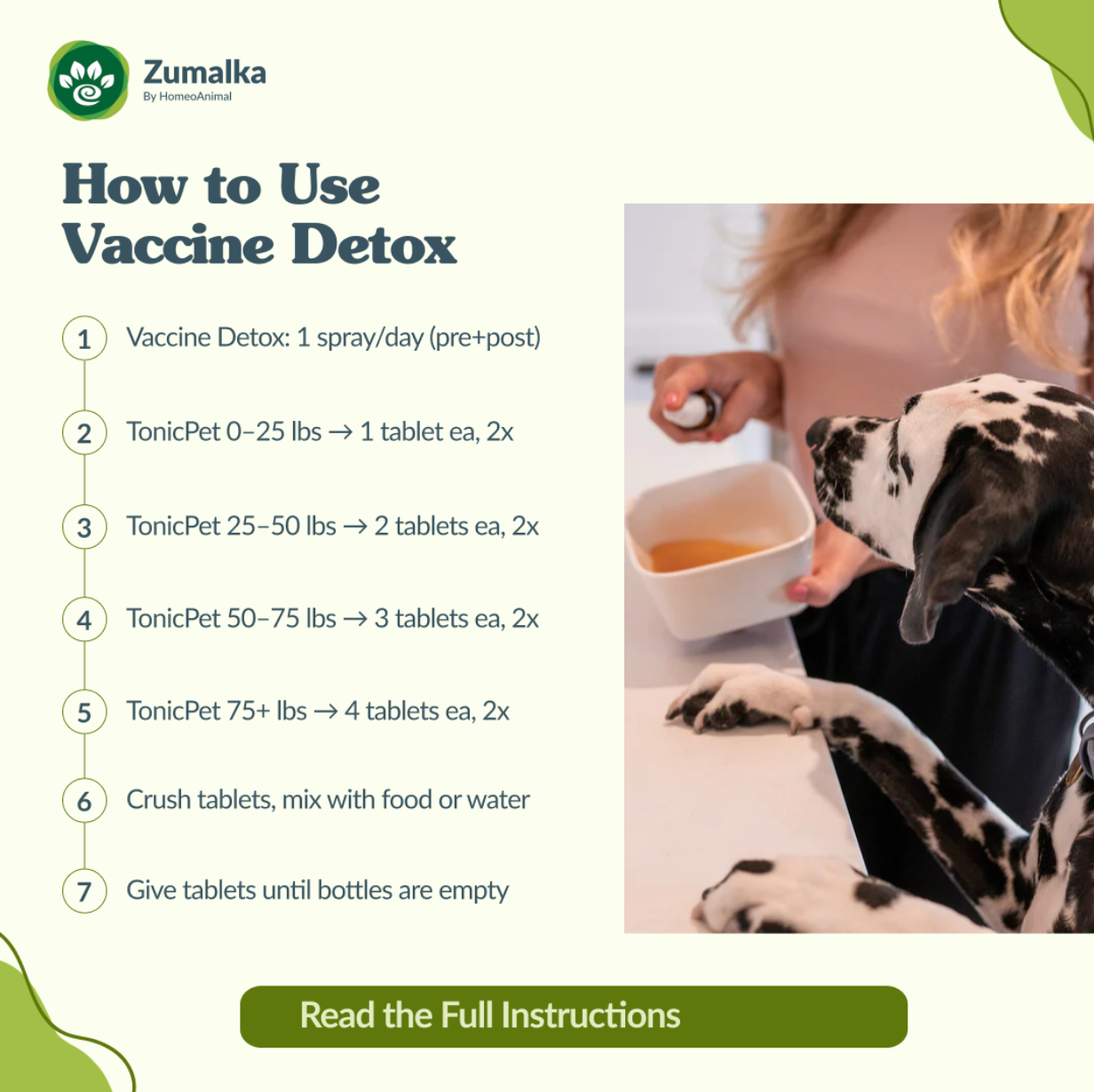 Zumalka
By HomeoAnimal

How to Use Vaccine Detox

1 Vaccine Detox: 1 spray/day (pre+post)

2 TonicPet 0–25 lbs → 1 tablet ea, 2x

3 TonicPet 25–50 lbs → 2 tablets ea, 2x

4 TonicPet 50–75 lbs → 3 tablets ea, 2x

5 TonicPet 75+ lbs → 4 tablets ea, 2x

6 Crush tablets, mix with food or water

7 Give tablets until bottles are empty

Read the Full Instructions